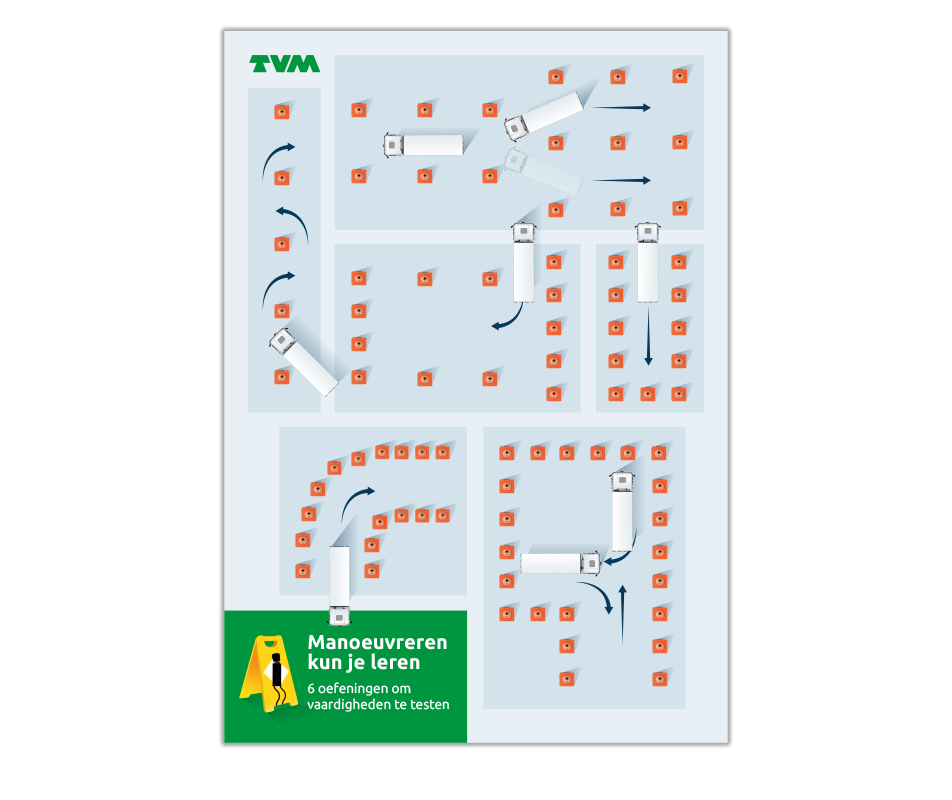 TVM

Manoeuvreren kun je leren

6 oefeningen om vaardigheden te testen